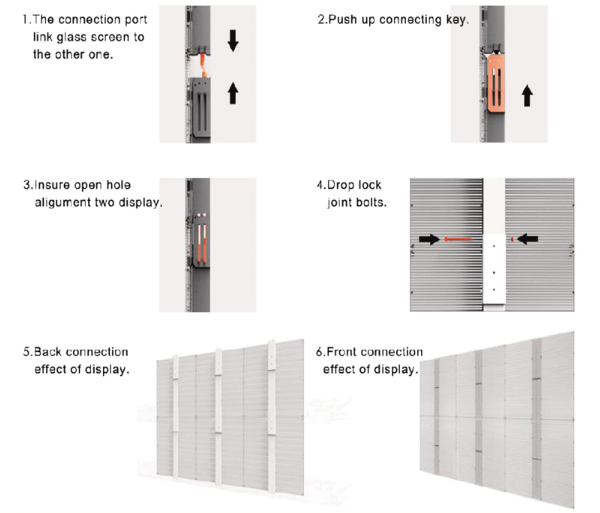 1.The connection port link glass screen to the other one.

2.Push up connecting key.

3.Insure open hole aligument two display.

4.Drop lock joint bolts.

5.Back connection effect of display.

6.Front connection effect of display.